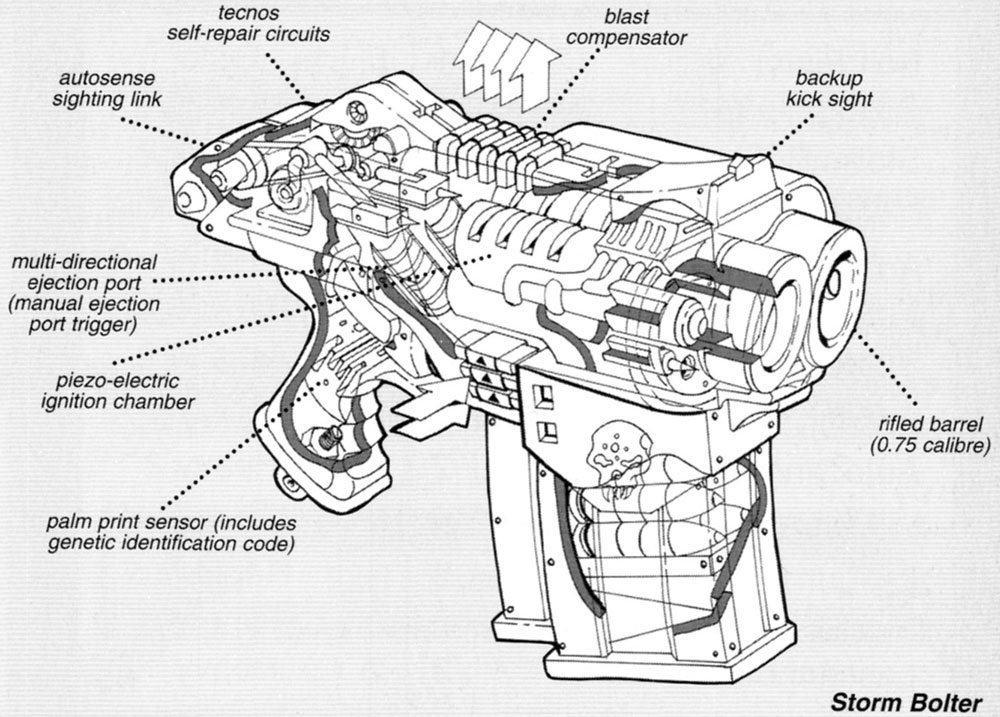 tecnos
self-repair circuits

blast
compensator

autosense
sighting link

backup
kick sight

multi-directional
ejection port
(manual ejection
port trigger)

piezo-electric
ignition chamber

rifled barrel
(0.75 calibre)

palm print sensor (includes
genetic identification code)

Storm Bolter